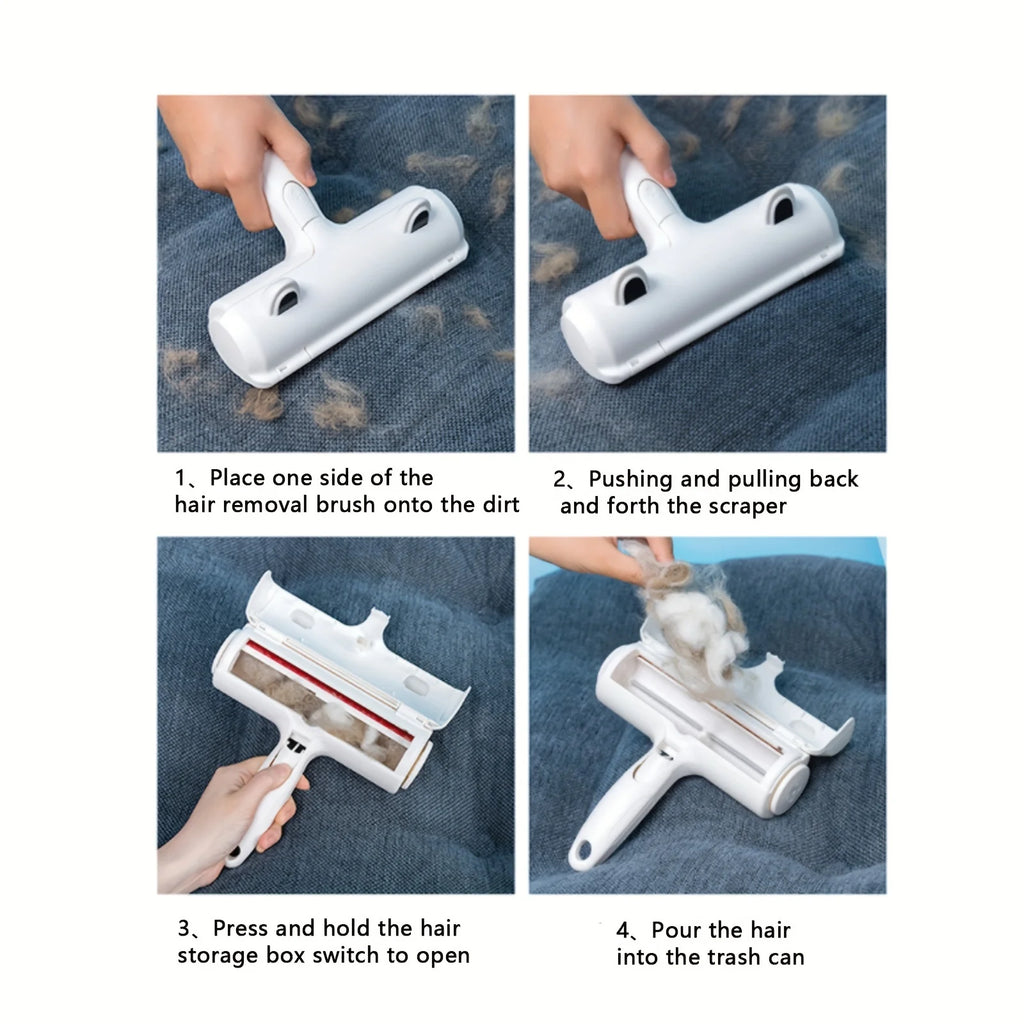 1、Place one side of the hair removal brush onto the dirt

2、Pushing and pulling back and forth the scraper

3、Press and hold the hair storage box switch to open

4、Pour the hair into the trash can